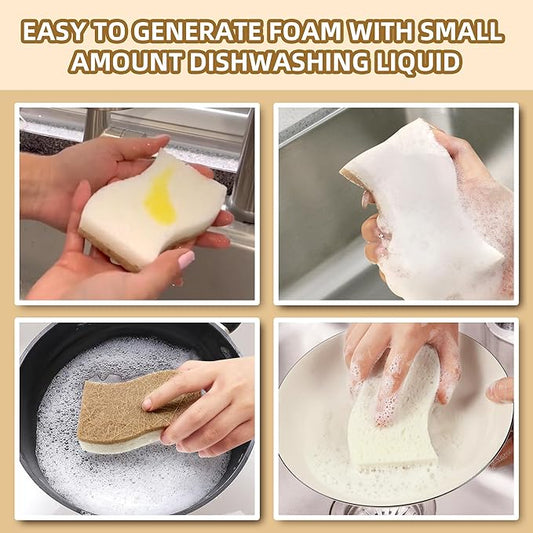 EASY TO GENERATE FOAM WITH SMALL AMOUNT DISHWASHING LIQUID