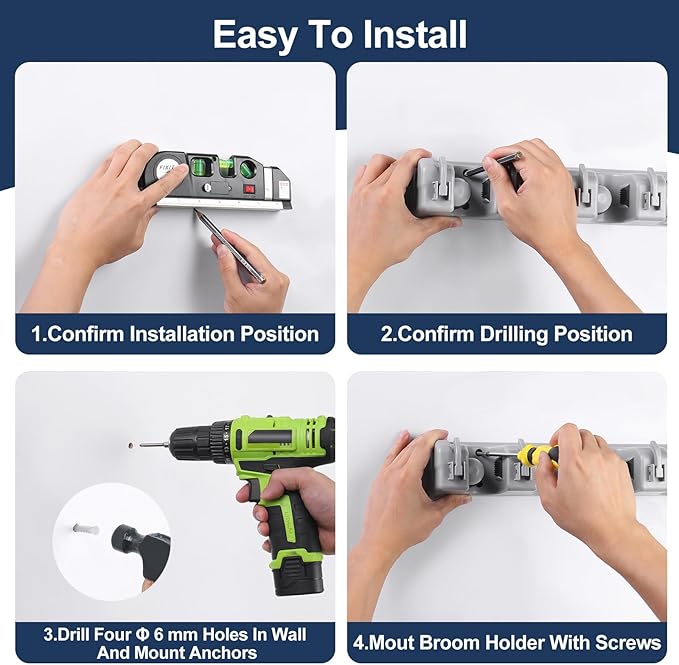 Easy To Install

1.Confirm Installation Position

2.Confirm Drilling Position

3.Drill Four Φ 6 mm Holes In Wall And Mount Anchors

4.Mout Broom Holder With Screws