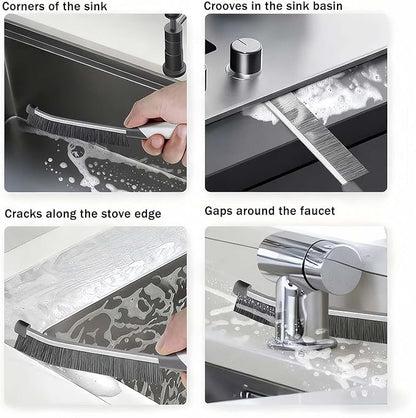 Corners of the sink

Crooves in the sink basin

Cracks along the stove edge

Gaps around the faucet