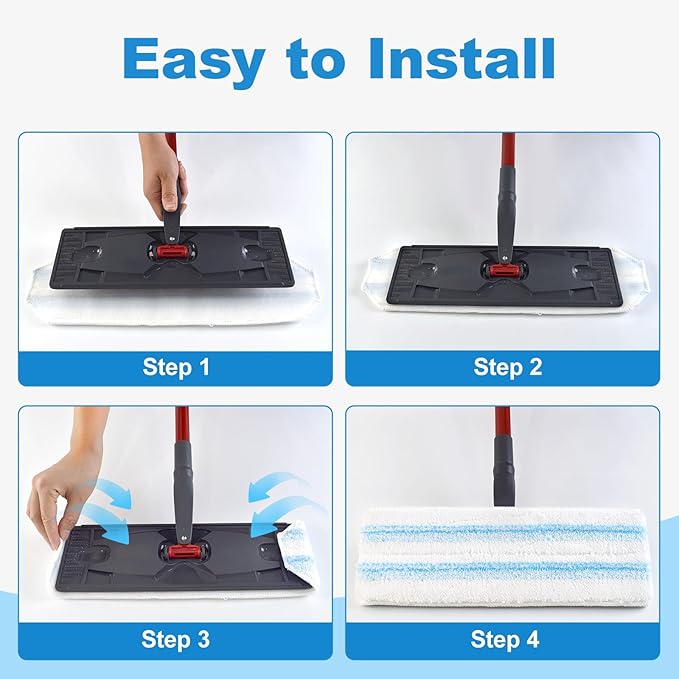 Easy to Install

Step 1

Step 2

Step 3

Step 4