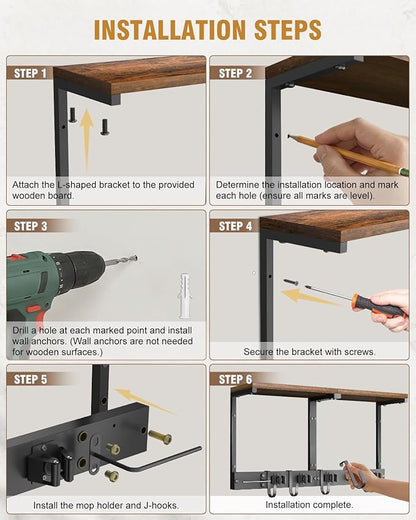 INSTALLATION STEPS

STEP 1

Attach the L-shaped bracket to the provided wooden board.

STEP 2

Determine the installation location and mark each hole (ensure all marks are level).

STEP 3

Drill a hole at each marked point and install wall anchors. (Wall anchors are not needed for wooden surfaces.)

STEP 4

Secure the bracket with screws.

STEP 5

Install the mop holder and J-hooks.

STEP 6

Installation complete.