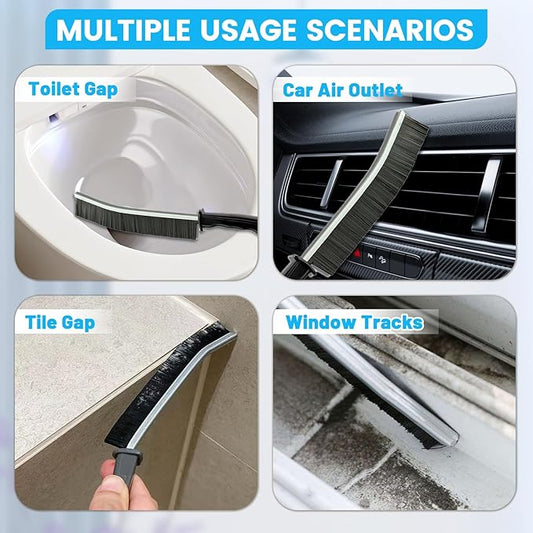 MULTIPLE USAGE SCENARIOS

Toilet Gap

Car Air Outlet

Tile Gap

Window Tracks