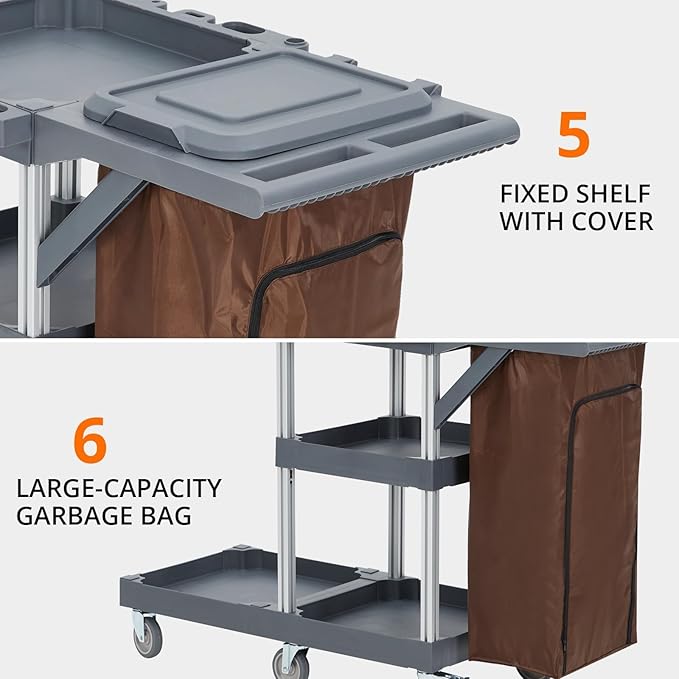 5

FIXED SHELF WITH COVER

6

LARGE-CAPACITY GARBAGE BAG