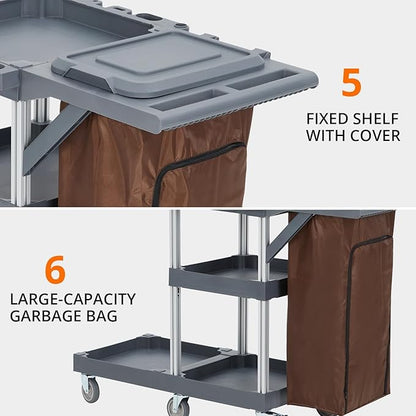 5

FIXED SHELF WITH COVER

6

LARGE-CAPACITY GARBAGE BAG