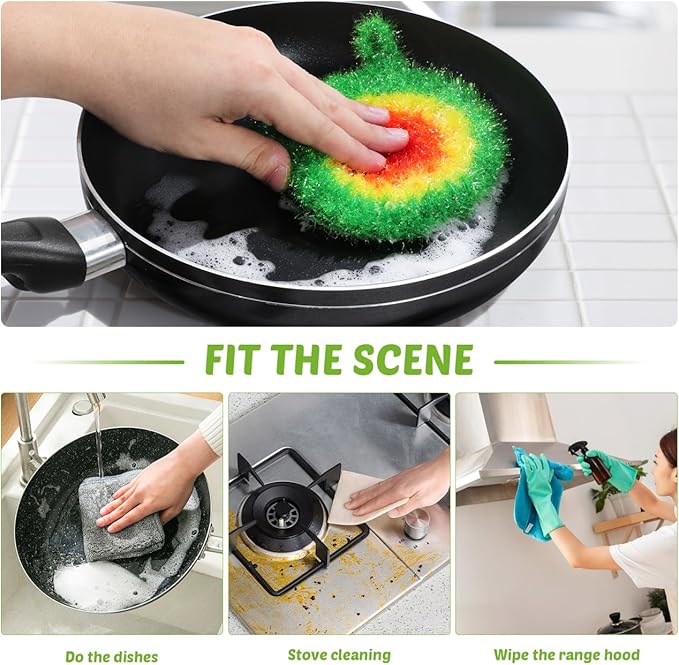 FIT THE SCENE

Do the dishes

Stove cleaning

Wipe the range hood