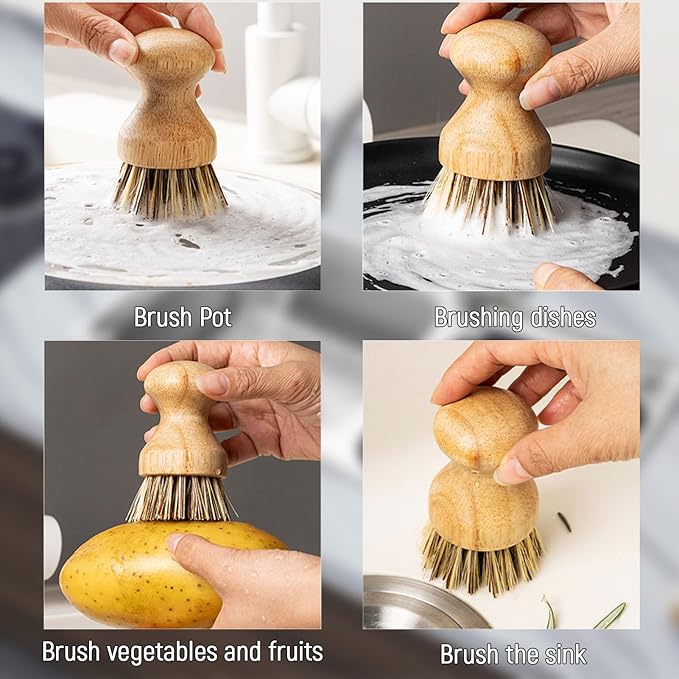 Brush Pot

Brushing dishes

Brush vegetables and fruits

Brush the sink