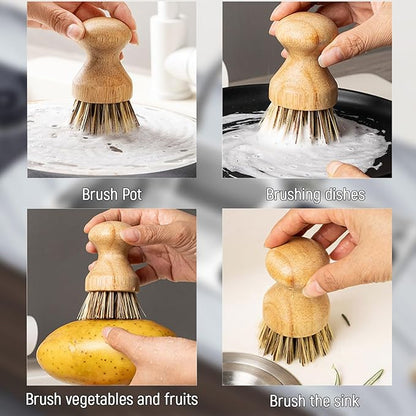 Brush Pot

Brushing dishes

Brush vegetables and fruits

Brush the sink