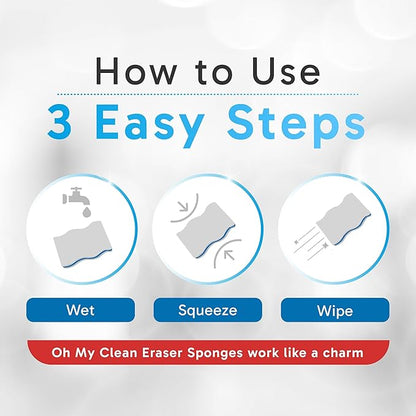 How to Use
3 Easy Steps

Wet

Squeeze

Wipe

Oh My Clean Eraser Sponges work like a charm