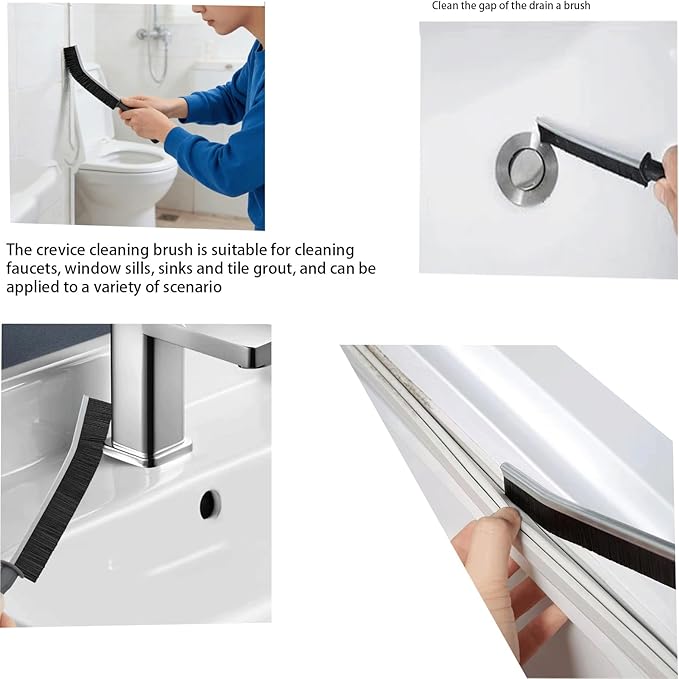 Clean the gap of the drain a brush

The crevice cleaning brush is suitable for cleaning faucets, window sills, sinks and tile grout, and can be applied to a variety of scenario