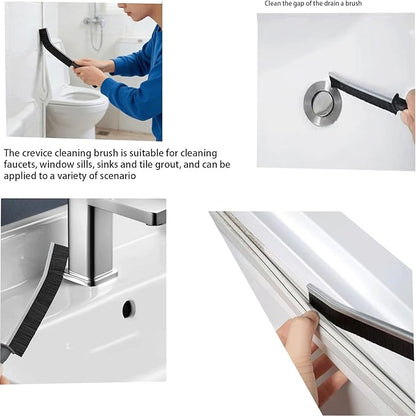 Clean the gap of the drain a brush

The crevice cleaning brush is suitable for cleaning faucets, window sills, sinks and tile grout, and can be applied to a variety of scenario