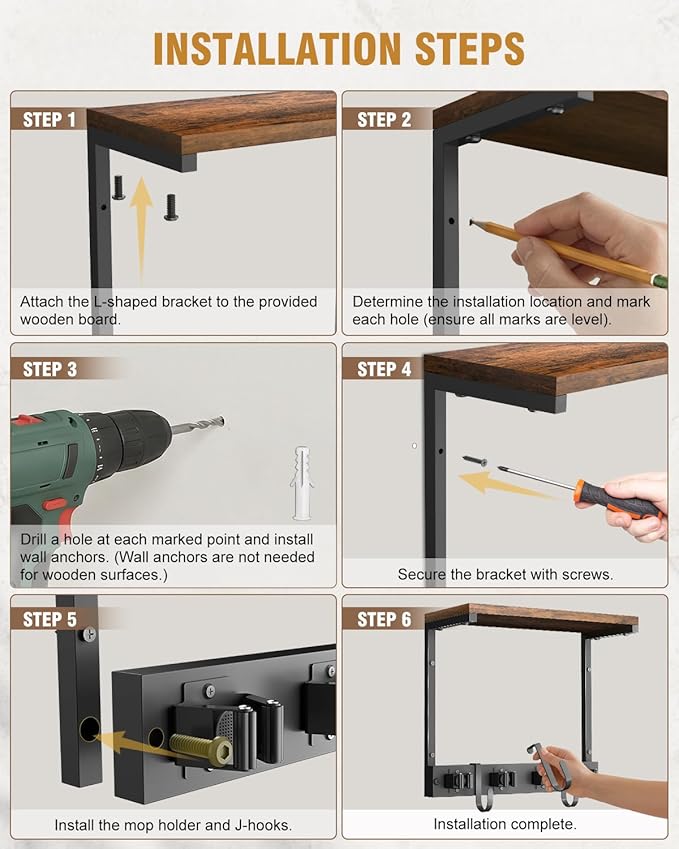 INSTALLATION STEPS

STEP 1

Attach the L-shaped bracket to the provided wooden board.

STEP 2

Determine the installation location and mark each hole (ensure all marks are level).

STEP 3

Drill a hole at each marked point and install wall anchors. (Wall anchors are not needed for wooden surfaces.)

STEP 4

Secure the bracket with screws.

STEP 5

Install the mop holder and J-hooks.

STEP 6

Installation complete.