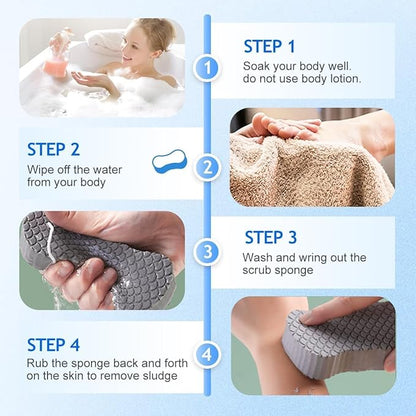 1

STEP 1
Soak your body well. do not use body lotion.

STEP 2
Wipe off the water from your body

2

3

STEP 3
Wash and wring out the scrub sponge

STEP 4
Rub the sponge back and forth on the skin to remove sludge

4