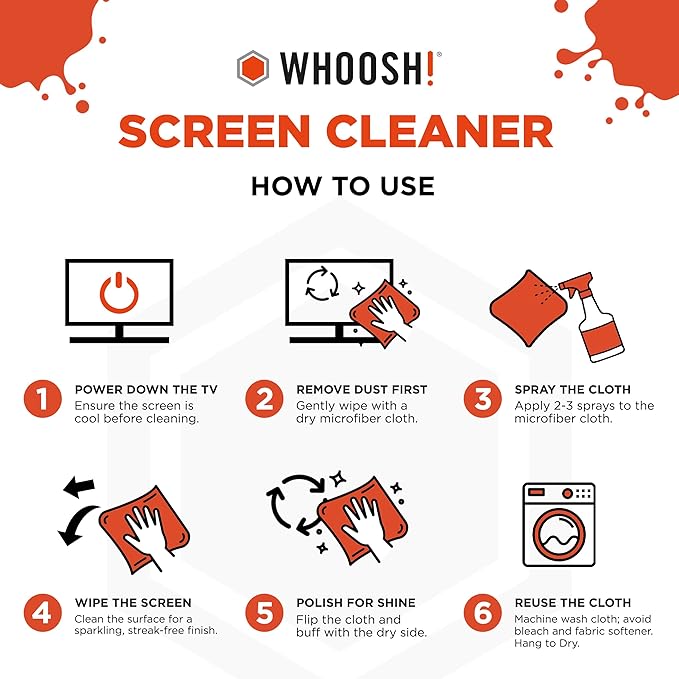 WHOOSH!®

SCREEN CLEANER

HOW TO USE

1 POWER DOWN THE TV
Ensure the screen is cool before cleaning.

2 REMOVE DUST FIRST
Gently wipe with a dry microfiber cloth.

3 SPRAY THE CLOTH
Apply 2-3 sprays to the microfiber cloth.

4 WIPE THE SCREEN
Clean the surface for a sparkling, streak-free finish.

5 POLISH FOR SHINE
Flip the cloth and buff with the dry side.

6 REUSE THE CLOTH
Machine wash cloth; avoid bleach and fabric softener. Hang to Dry.