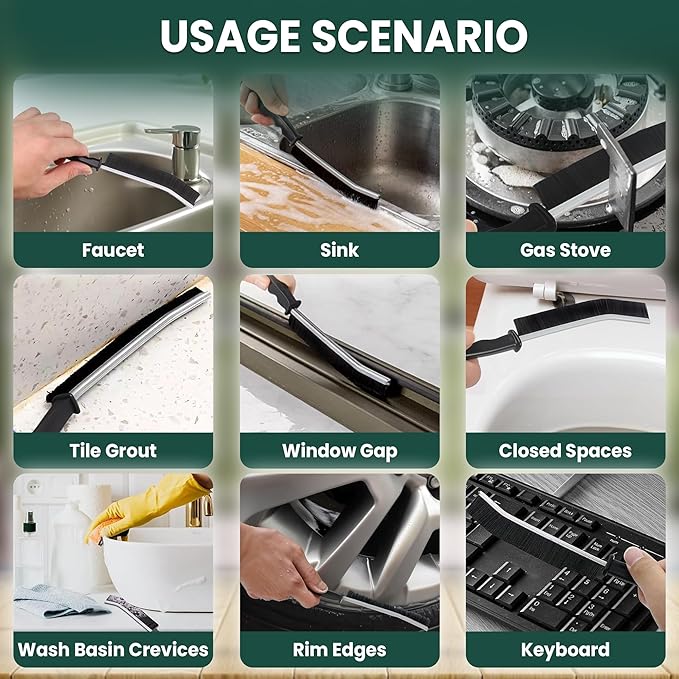 USAGE SCENARIO

Faucet

Sink

Gas Stove

Tile Grout

Window Gap

Closed Spaces

Wash Basin Crevices

Rim Edges

Keyboard