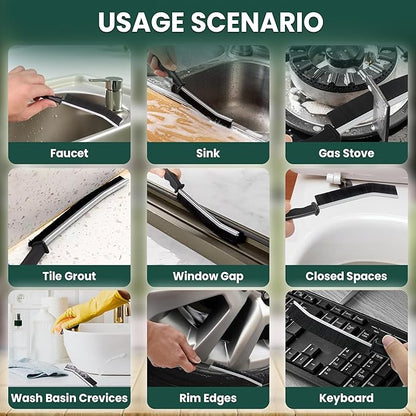 USAGE SCENARIO

Faucet

Sink

Gas Stove

Tile Grout

Window Gap

Closed Spaces

Wash Basin Crevices

Rim Edges

Keyboard