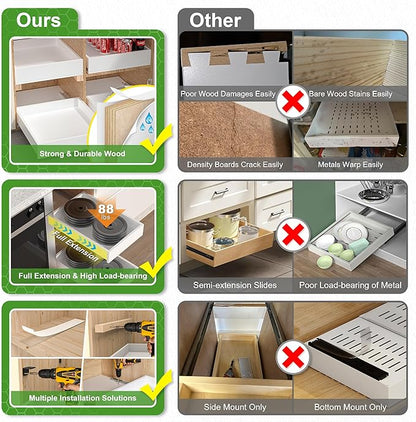 Ours

Strong & Durable Wood

88 lbs

Full Extension

Full Extension & High Load-bearing

Multiple Installation Solutions

Other

Poor Wood Damages Easily

Bare Wood Stains Easily

Density Boards Crack Easily

Metals Warp Easily

Semi-extension Slides

Poor Load-bearing of Metal

Side Mount Only

Bottom Mount Only